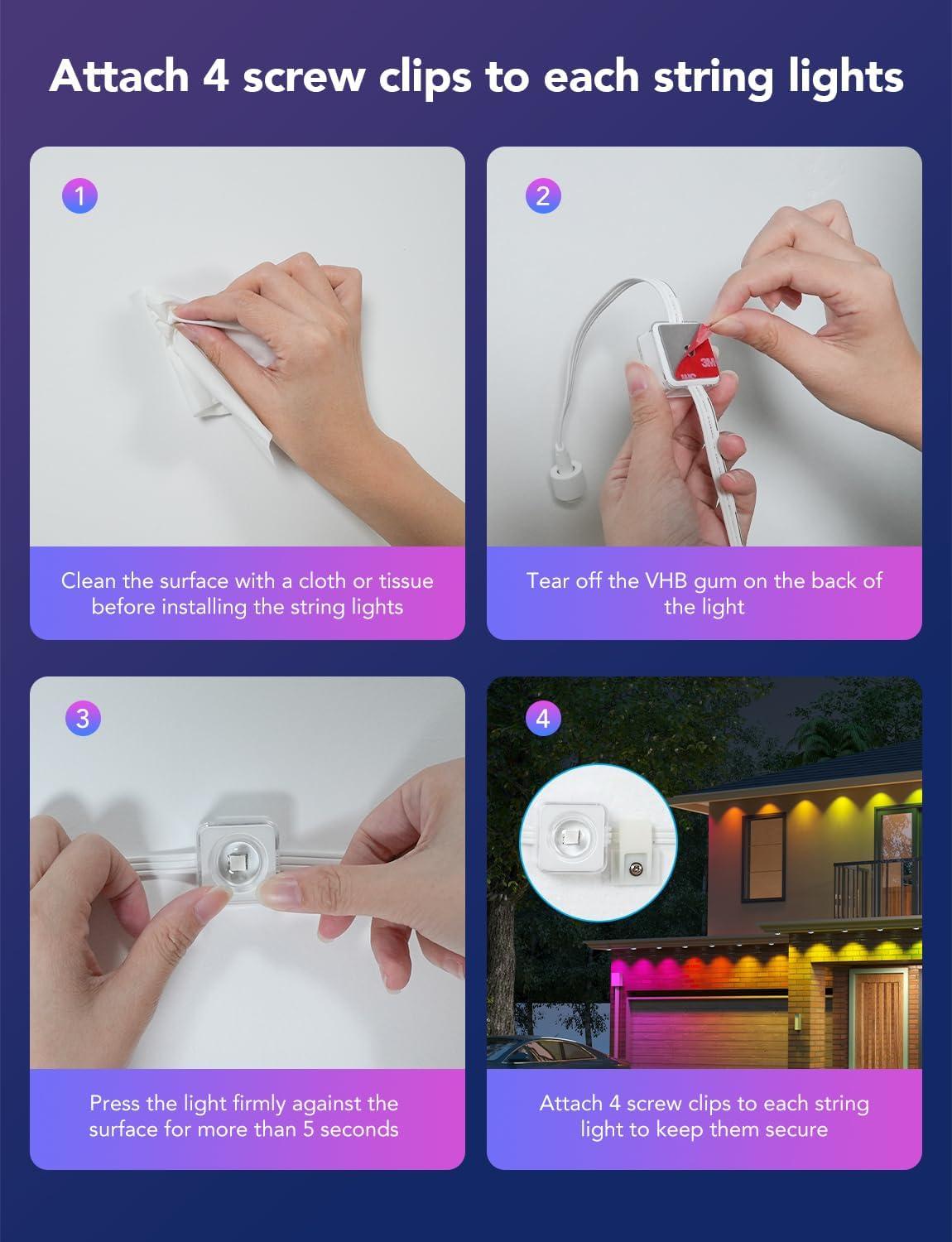 Attach 4 screw clips to each string lights

1

Clean the surface with a cloth or tissue before installing the string lights

2

3M

Tear off the VHB gum on the back of the light

3

Press the light firmly against the surface for more than 5 seconds

4

Attach 4 screw clips to each string light to keep them secure